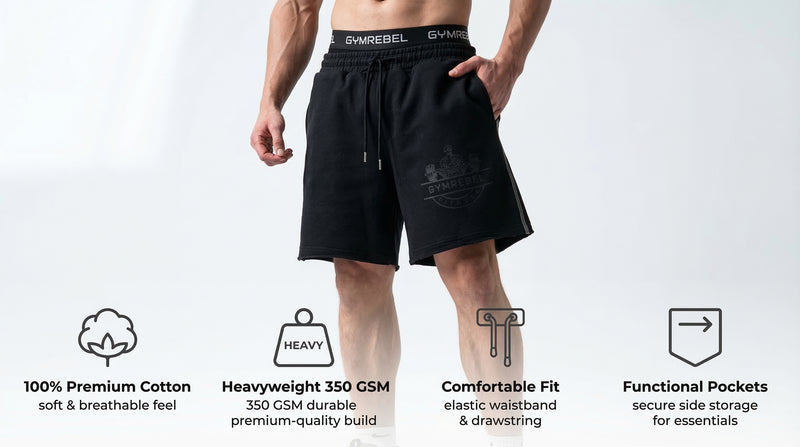 GYMREBEL GYMRE

GYMREBEL

HEAVY

100% Premium Cotton
soft & breathable feel

Heavyweight 350 GSM
350 GSM durable premium-quality build

Comfortable Fit
elastic waistband & drawstring

Functional Pockets
secure side storage for essentials