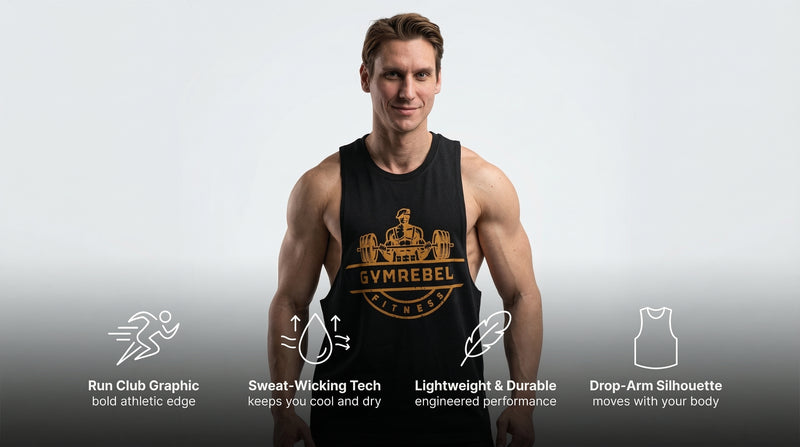 GYMREBEL
FITNESS

Run Club Graphic
bold athletic edge

Sweat-Wicking Tech
keeps you cool and dry

Lightweight & Durable
engineered performance

Drop-Arm Silhouette
moves with your body