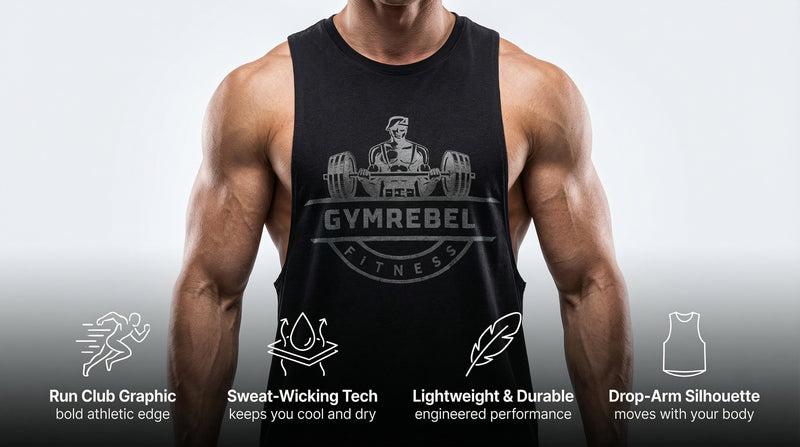 GYMREBEL
FITNESS

Run Club Graphic
bold athletic edge

Sweat-Wicking Tech
keeps you cool and dry

Lightweight & Durable
engineered performance

Drop-Arm Silhouette
moves with your body